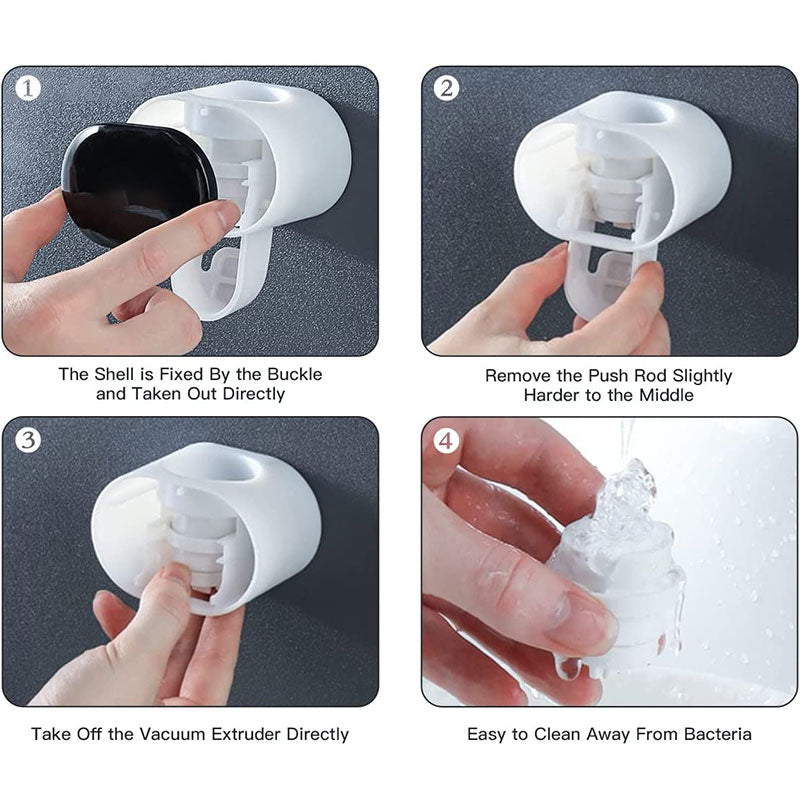 1

The Shell is Fixed By the Buckle and Taken Out Directly

2

Remove the Push Rod Slightly Harder to the Middle

3

Take Off the Vacuum Extruder Directly

4

Easy to Clean Away From Bacteria